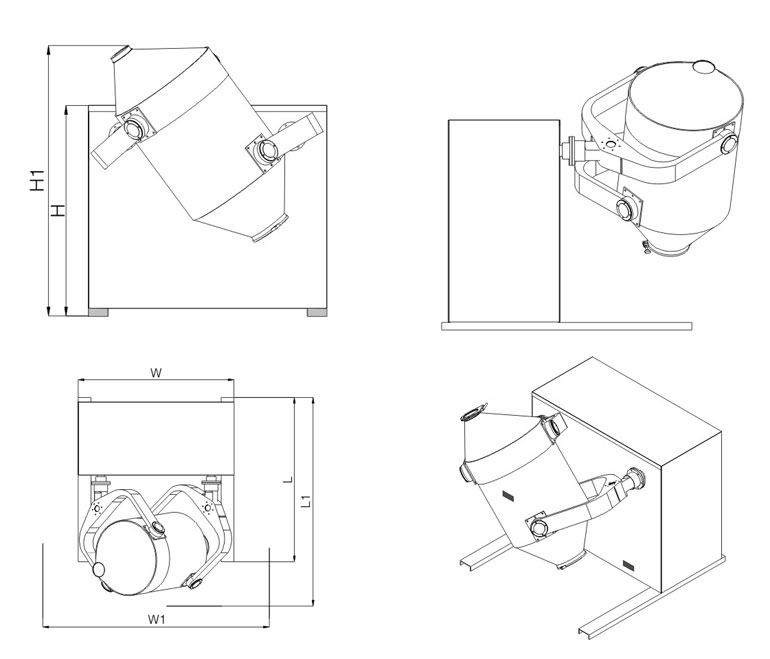 H1
H
W
L
L1
W1