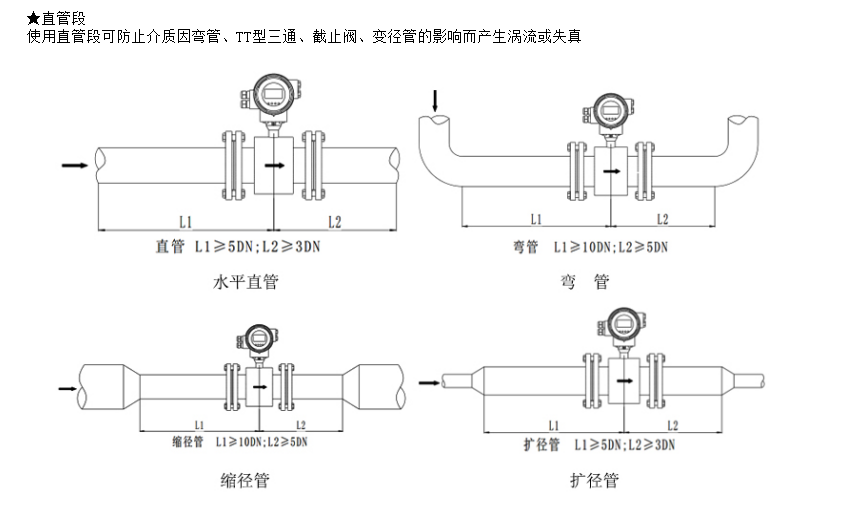 ★直管段
使用直管段可防止介质因弯管、TT型三通、截止阀、变径管的影响而产生涡流或失真

L1
L2
直管 L1≥5DN;L2≥3DN

水平直管

L1
L2
弯管 L1≥10DN;L2≥5DN

弯 管

L1
L2
缩径管 L1≥10DN;L2≥5DN

缩径管

L1
L2
扩径管 L1≥5DN;L2≥3DN

扩径管